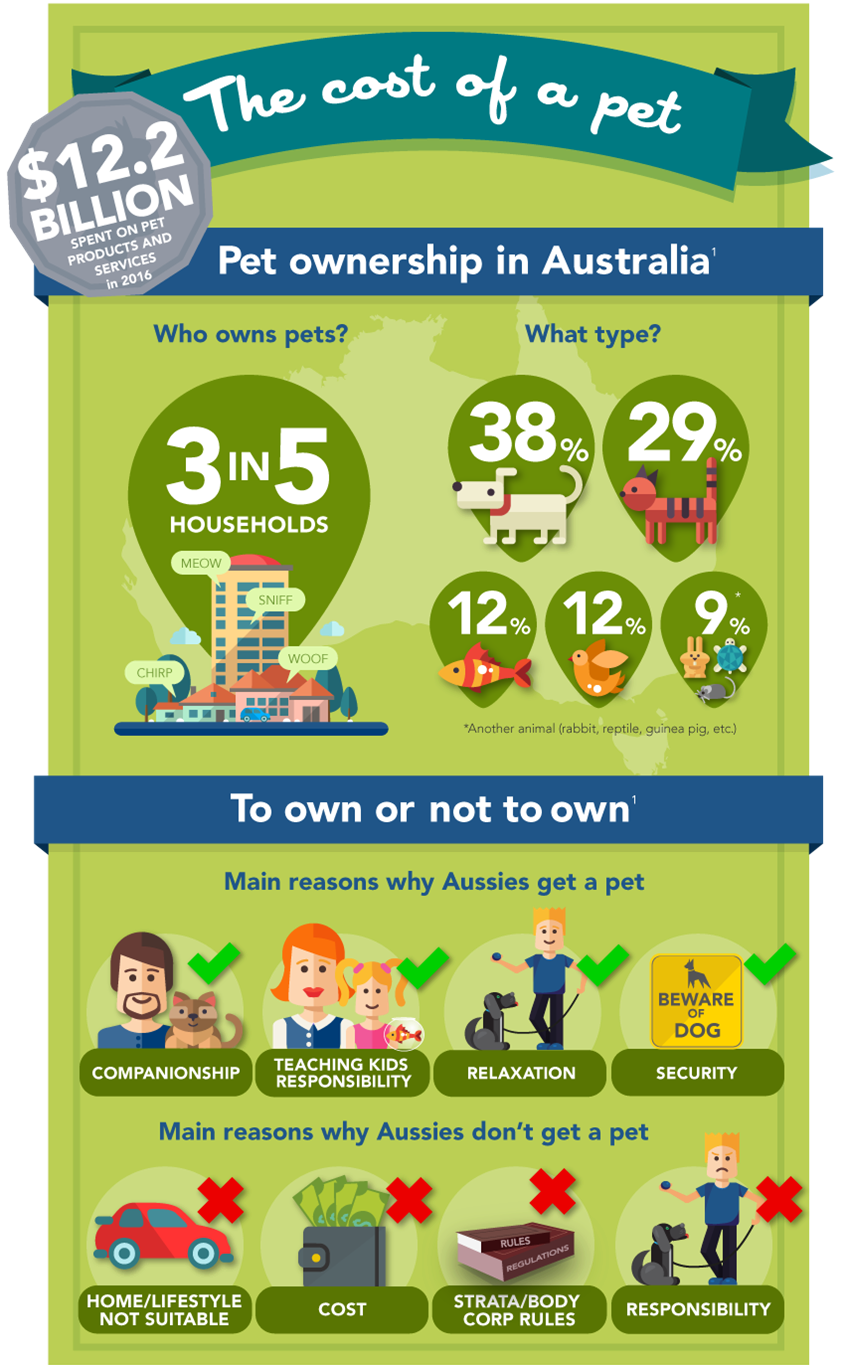 The cost of a pet

$12.2 BILLION SPENT ON PET PRODUCTS AND SERVICES in 2016

Pet ownership in Australia$^1$

Who owns pets?

3 IN 5 HOUSEHOLDS

MEOW

SNIFF

CHIRP

WOOF

What type?

38%

29%

12%

12%

9%*

*Another animal (rabbit, reptile, guinea pig, etc.)

To own or not to own$^1$

Main reasons why Aussies get a pet

COMPANIONSHIP

TEACHING KIDS RESPONSIBILITY

RELAXATION

BEWARE OF DOG

SECURITY

Main reasons why Aussies don't get a pet

HOME/LIFESTYLE NOT SUITABLE

COST

RULES

REGULATIONS

STRATA/BODY CORP RULES

RESPONSIBILITY